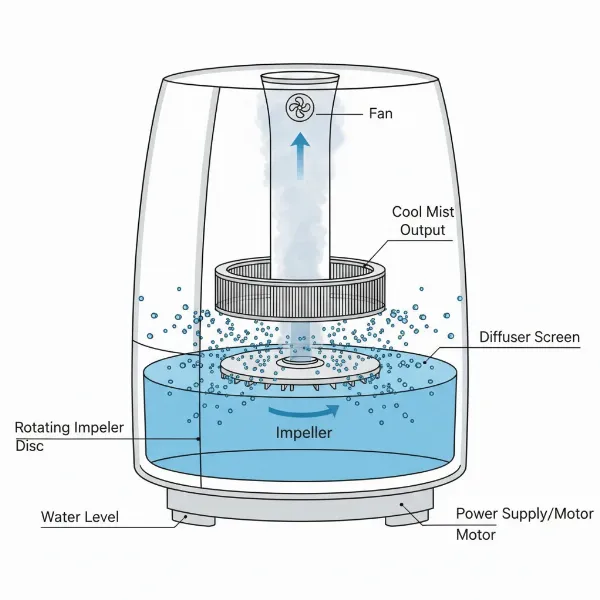 Fan

Cool Mist Output

Diffuser Screen

Rotating Impeler Disc

Impeller

Water Level

Power Supply/Motor Motor